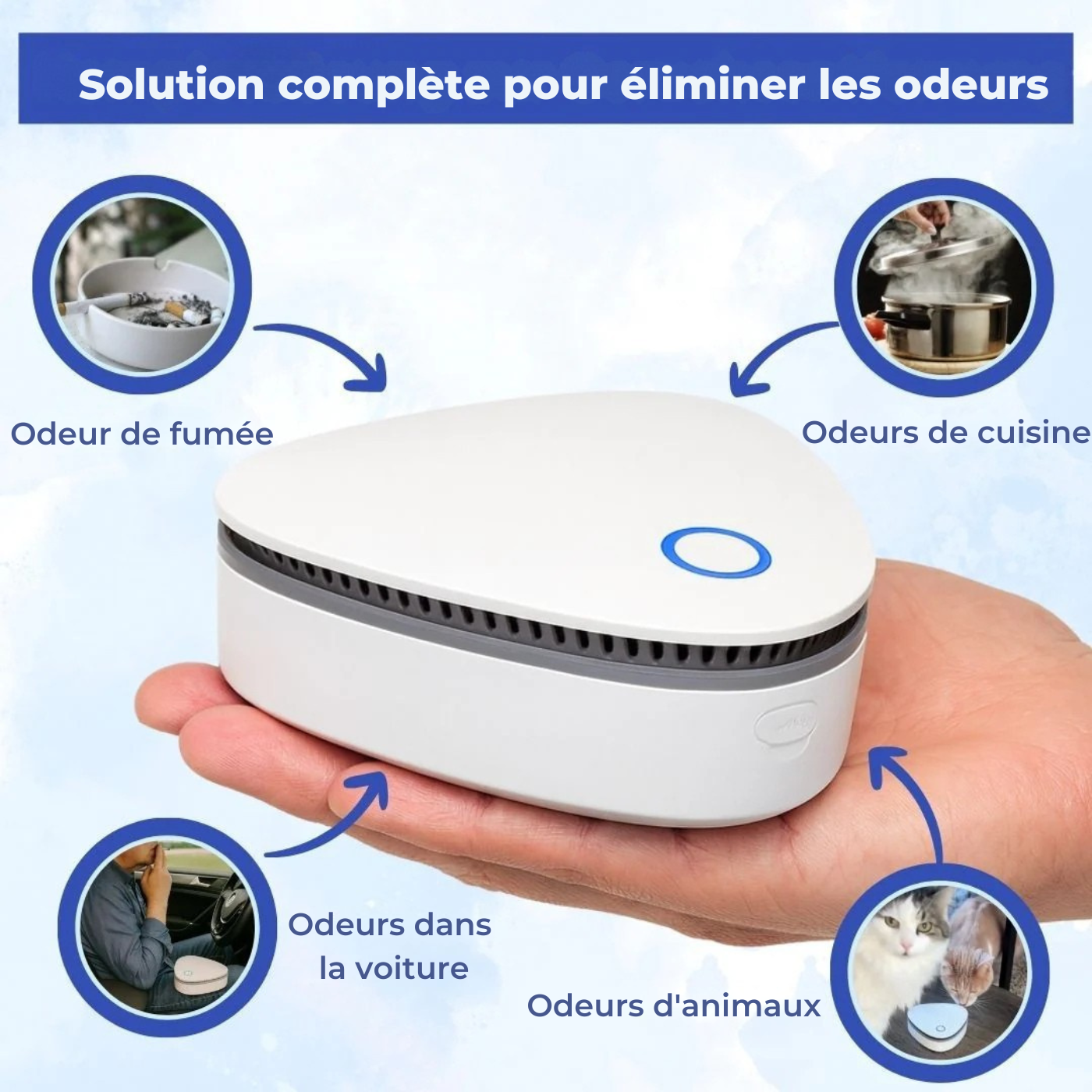 Solution complète pour éliminer les odeurs

Odeur de fumée

Odeurs de cuisine

Odeurs dans la voiture

Odeurs d'animaux